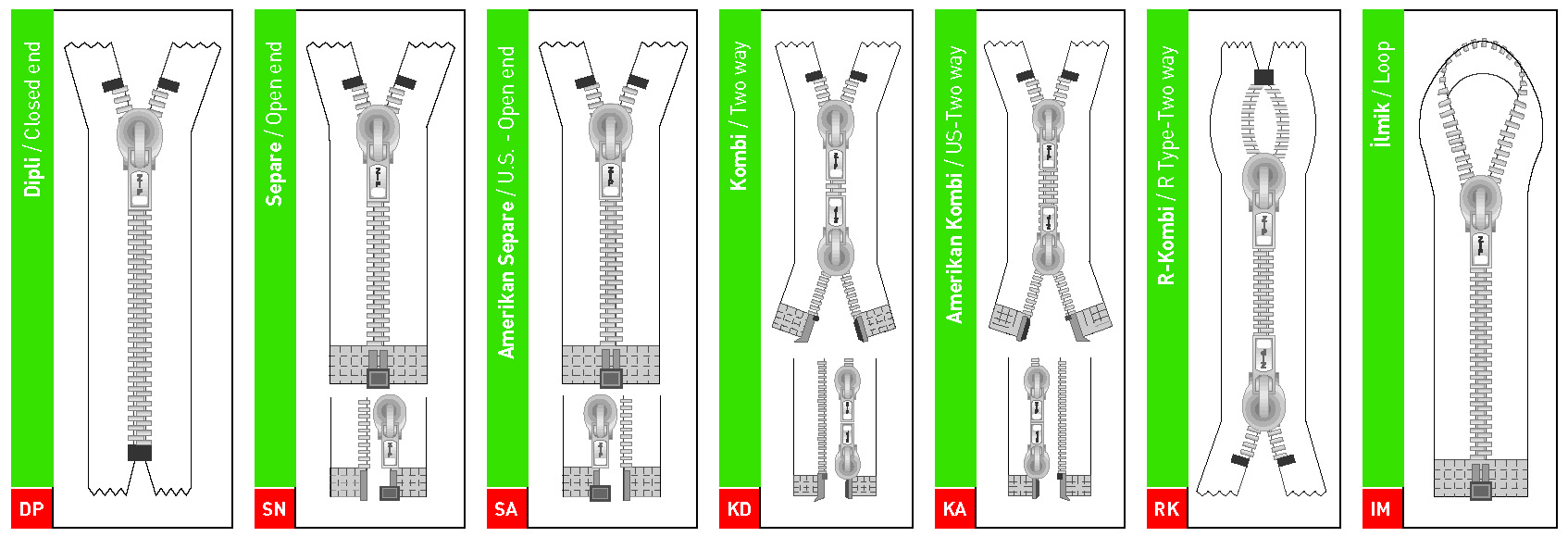 Dipli / Closed end
DP

Separe / Open end
SN

Amerikan Separe / U.S. - Open end
SA

Kombi / Two way
KD

Amerikan Kombi / US-Two way
KA

R-Kombi / R Type-Two way
RK

İlmik / Loop
IM