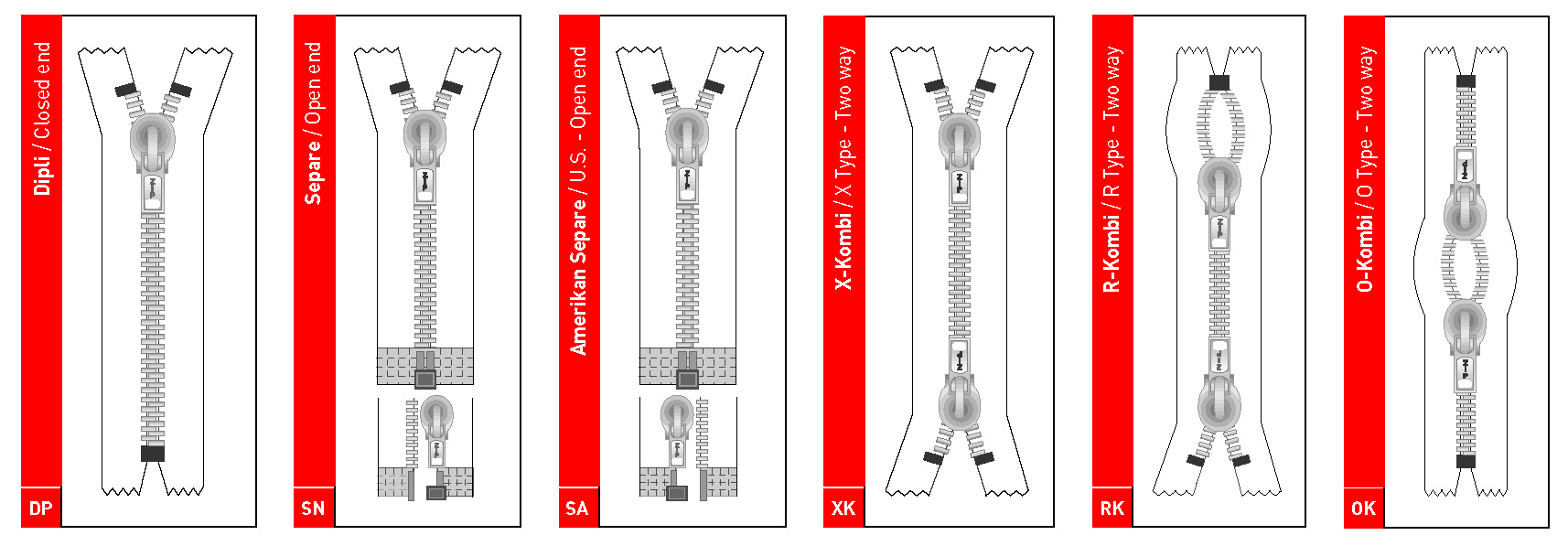 Dipli / Closed end

DP

Separe / Open end

SN

Amerikan Separe / U.S. - Open end

SA

X-Kombi / X Type - Two way

XK

R-Kombi / R Type - Two way

RK

O-Kombi / O Type - Two way

OK