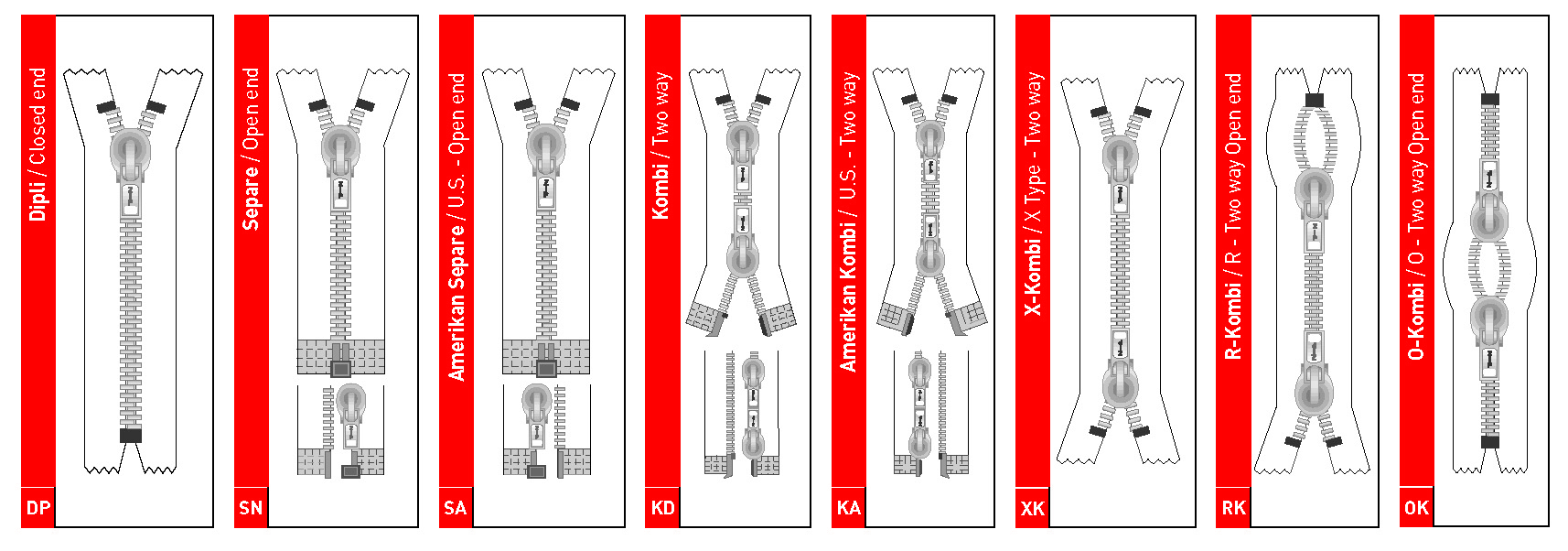 Dipli / Closed end
DP

Separe / Open end
SN

Amerikan Separe / U.S. - Open end
SA

Kombi / Two way
KD

Amerikan Kombi / U.S. - Two way
KA

X-Kombi / X Type - Two way
XK

R-Kombi / R - Two way Open end
RK

O-Kombi / O - Two way Open end
OK