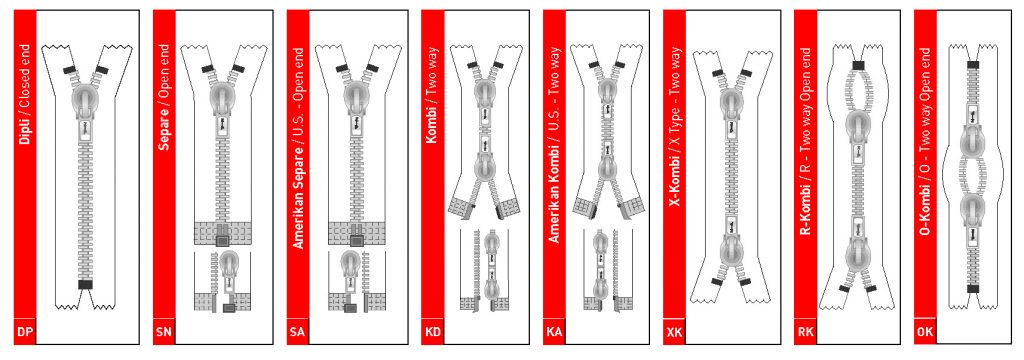 Dipli / Closed end

DP

Separe / Open end

SN

Amerikan Separe / U.S. - Open end

SA

Kombi / Two way

KD

Amerikan Kombi / U.S. - Two way

KA

X-Kombi / X Type - Two way

XK

R-Kombi / R - Two way Open end

RK

O-Kombi / O - Two way Open end

OK